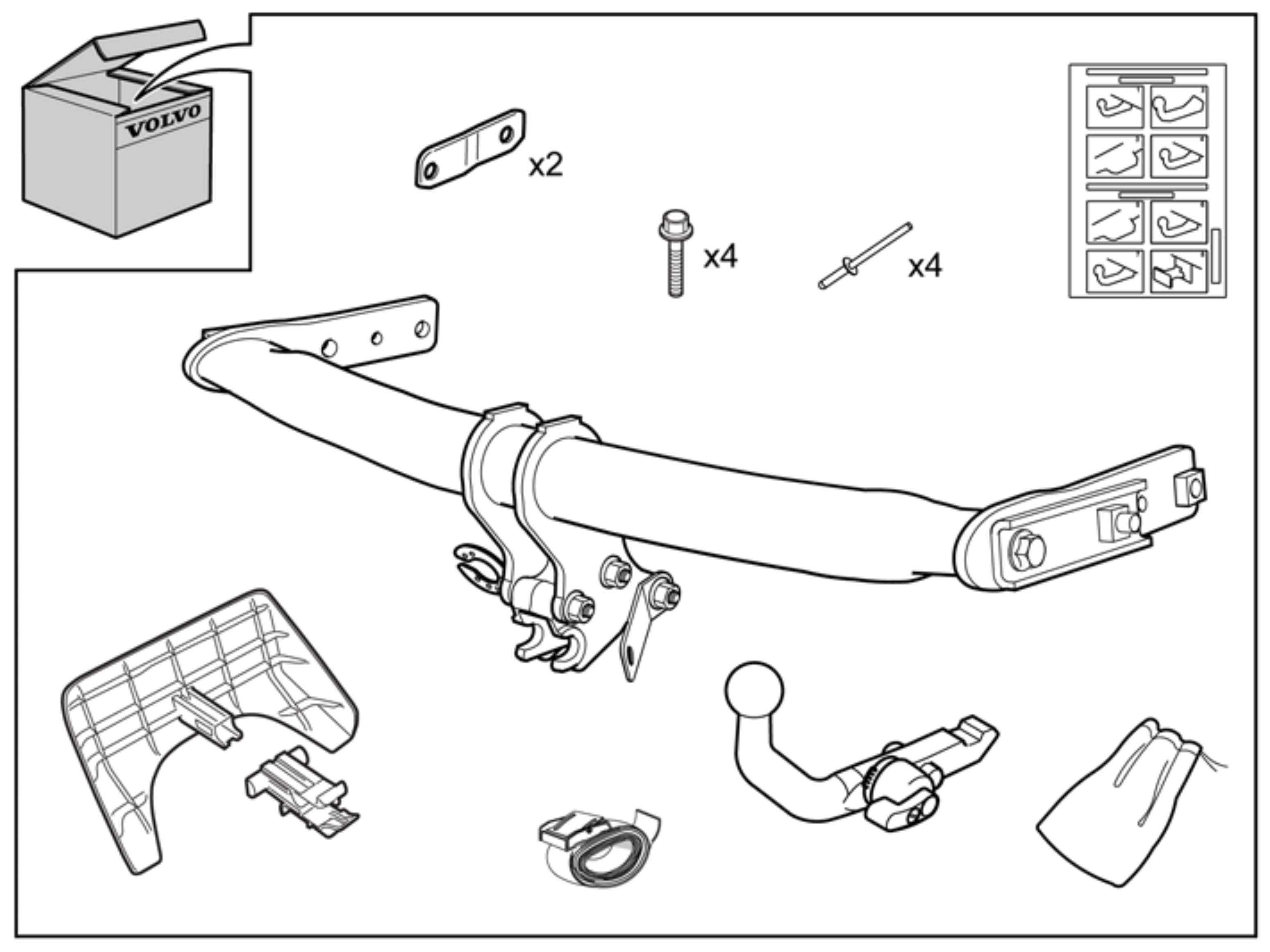 VOLVO

x2

x4

x4