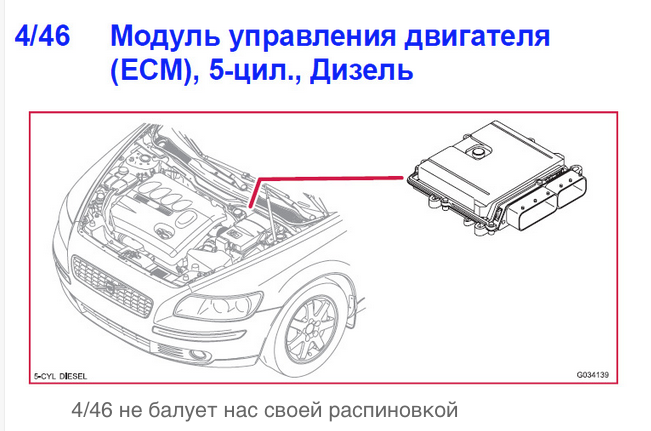 4/46 Модуль управления двигателя (ECM), 5-цил., Дизель

5-CYL DIESEL

G034139

4/46 не балует нас своей распиновкой